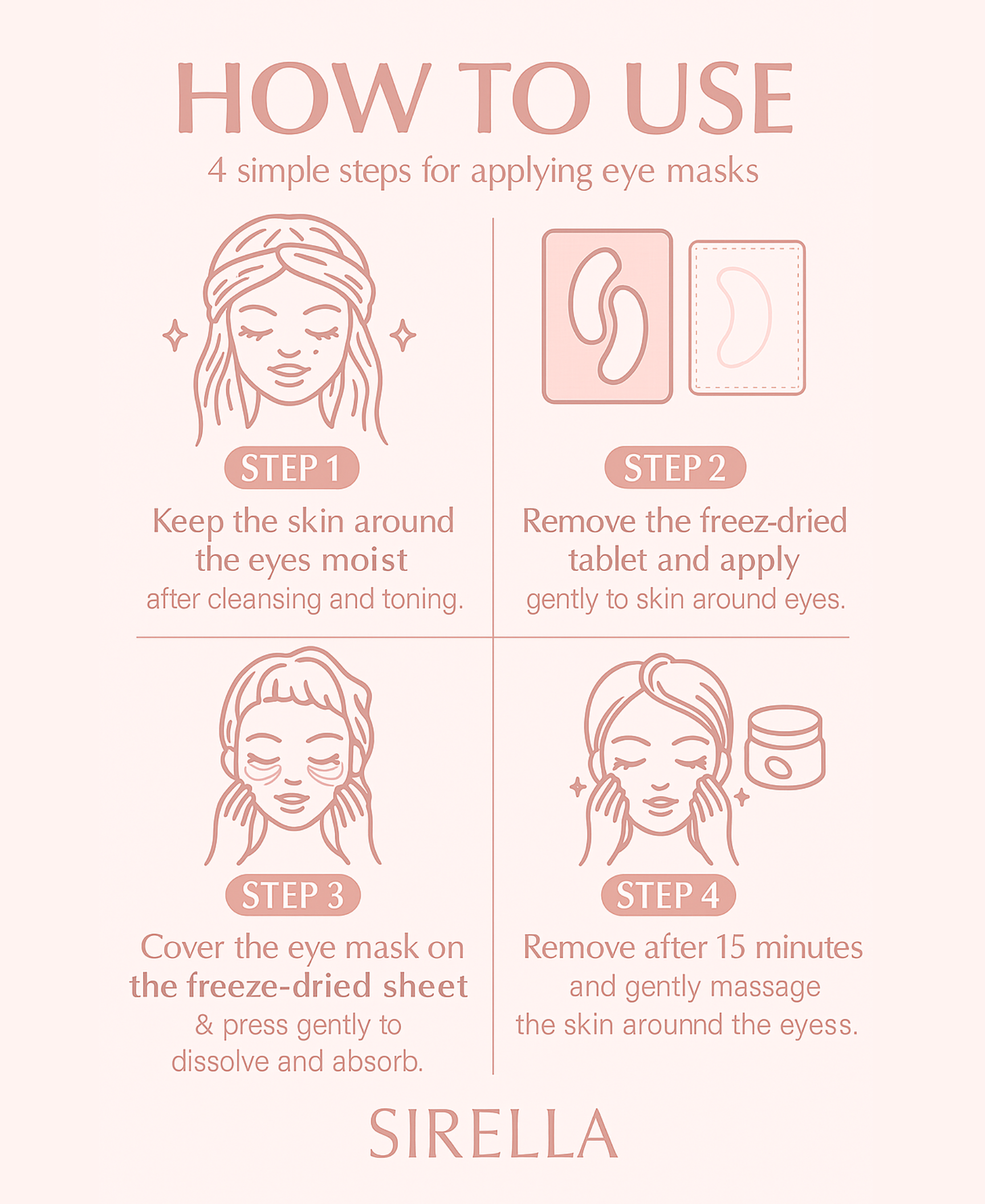 HOW TO USE

4 simple steps for applying eye masks

STEP 1

Keep the skin around the eyes moist after cleansing and toning.

STEP 2

Remove the freez-dried tablet and apply gently to skin around eyes.

STEP 3

Cover the eye mask on the freeze-dried sheet & press gently to dissolve and absorb.

STEP 4

Remove after 15 minutes and gently massage the skin arounnd the eyess.

SIRELLA